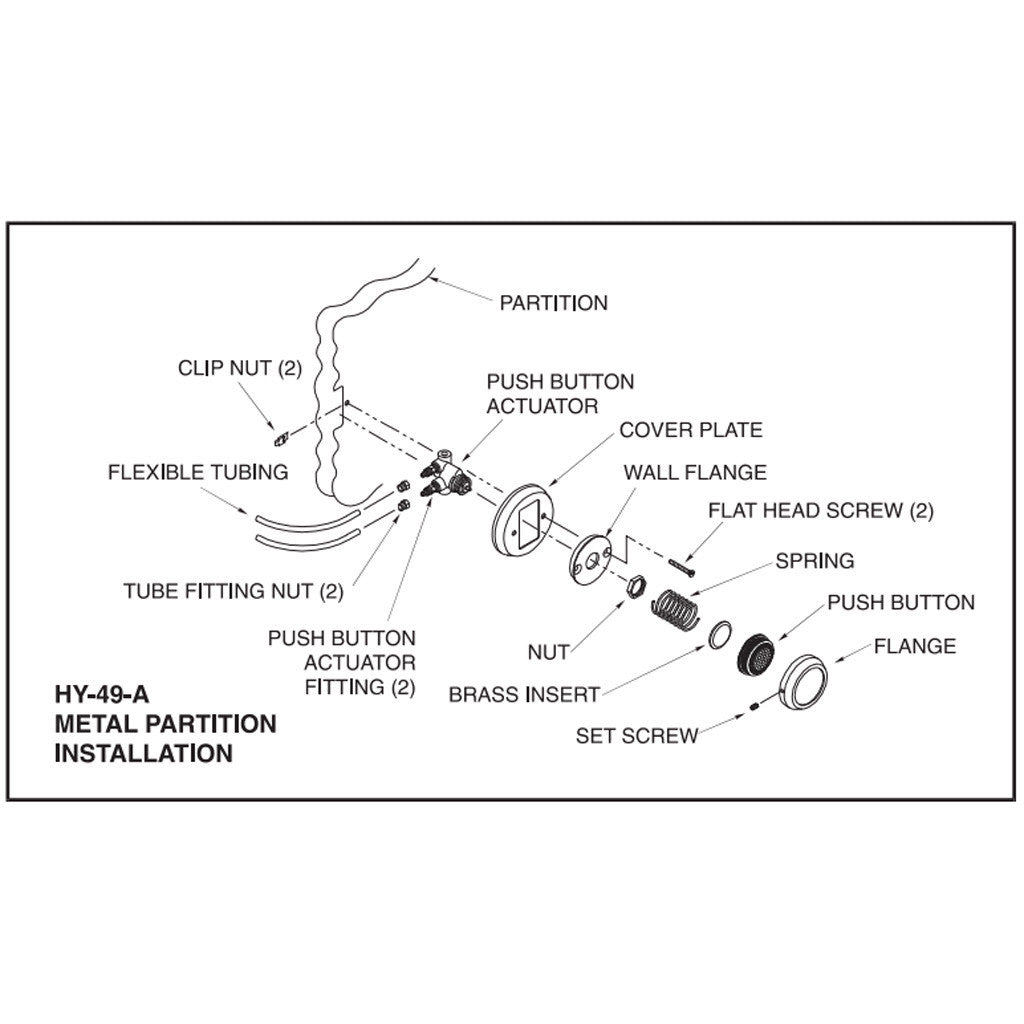 PARTITION

CLIP NUT (2)

PUSH BUTTON ACTUATOR

COVER PLATE

FLEXIBLE TUBING

WALL FLANGE

FLAT HEAD SCREW (2)

SPRING

TUBE FITTING NUT (2)

PUSH BUTTON

PUSH BUTTON ACTUATOR FITTING (2)

NUT

FLANGE

BRASS INSERT

SET SCREW

HY-49-A
METAL PARTITION
INSTALLATION