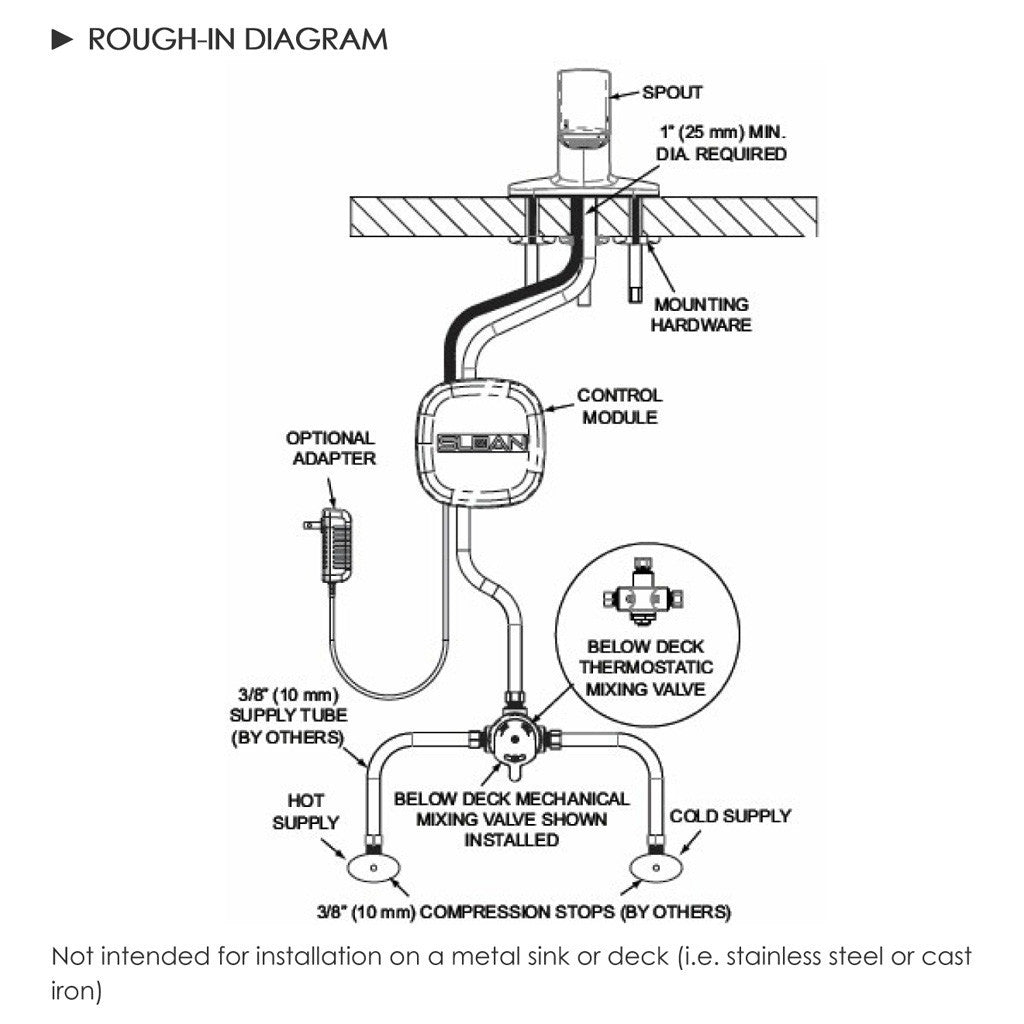 ► ROUGH-IN DIAGRAM

SPOUT

1" (25 mm) MIN. DIA. REQUIRED

MOUNTING HARDWARE

CONTROL MODULE

SLOAN

OPTIONAL ADAPTER

BELOW DECK THERMOSTATIC MIXING VALVE

3/8" (10 mm) SUPPLY TUBE (BY OTHERS)

HOT SUPPLY

BELOW DECK MECHANICAL MIXING VALVE SHOWN INSTALLED

COLD SUPPLY

3/8" (10 mm) COMPRESSION STOPS (BY OTHERS)

Not intended for installation on a metal sink or deck (i.e. stainless steel or cast iron)